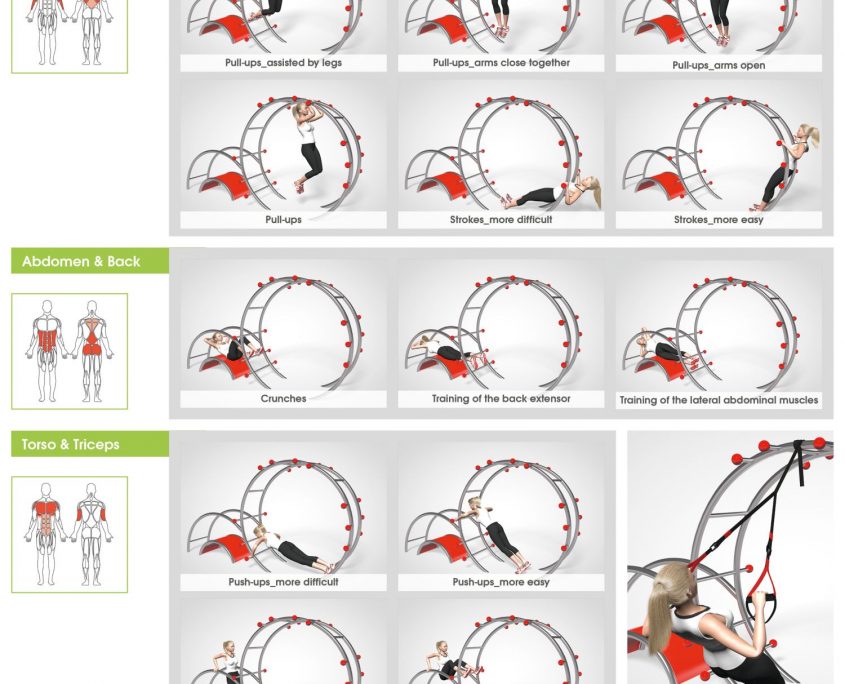 Pull-ups_assisted by legs

Pull-ups_arms close together

Pull-ups_arms open

Pull-ups

Strokes_more difficult

Strokes_more easy

Abdomen & Back

Crunches

Training of the back extensor

Training of the lateral abdominal muscles

Torso & Triceps

Push-ups_more difficult

Push-ups_more easy